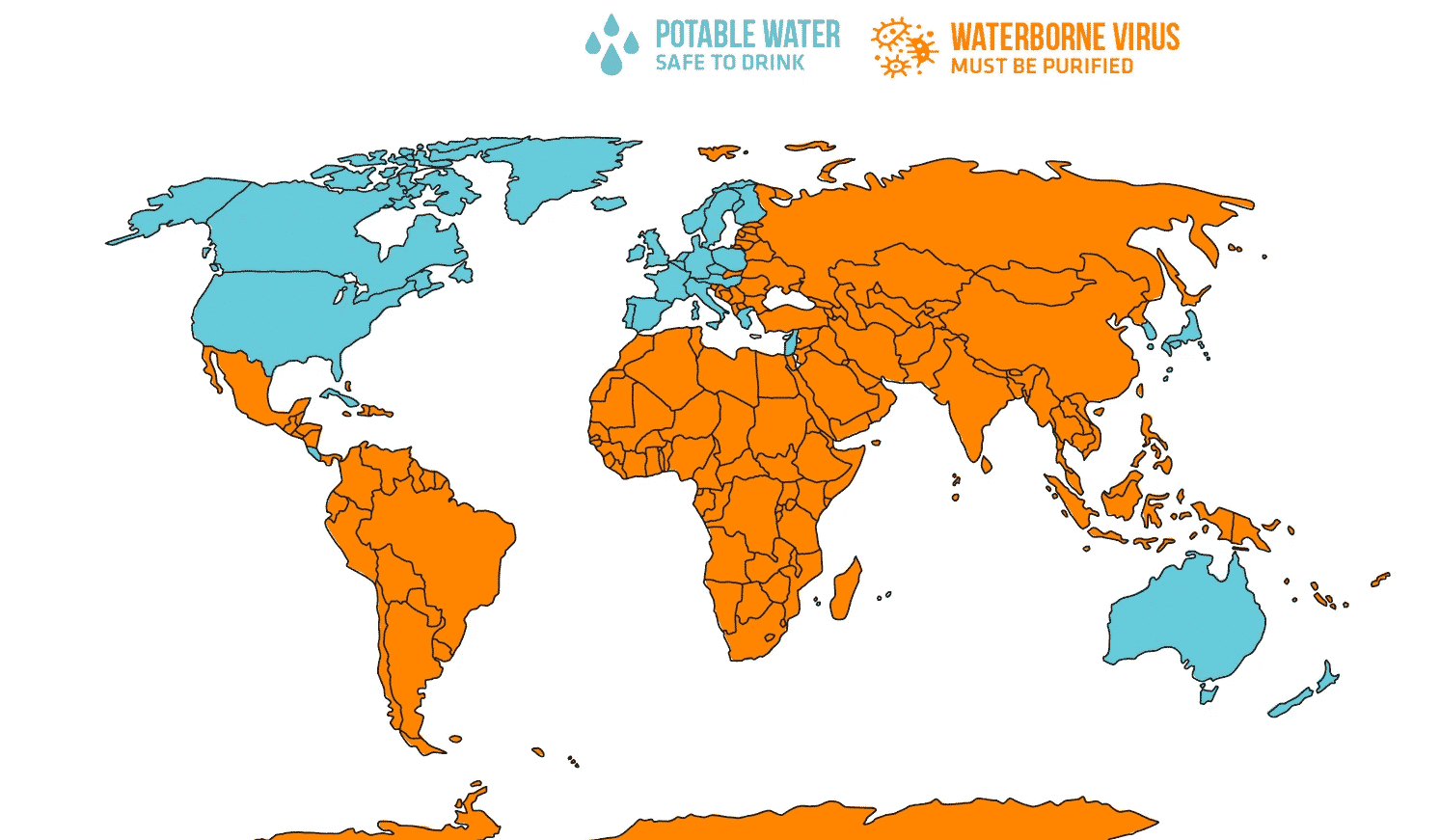 POTABLE WATER
SAFE TO DRINK

WATERBORNE VIRUS
MUST BE PURIFIED